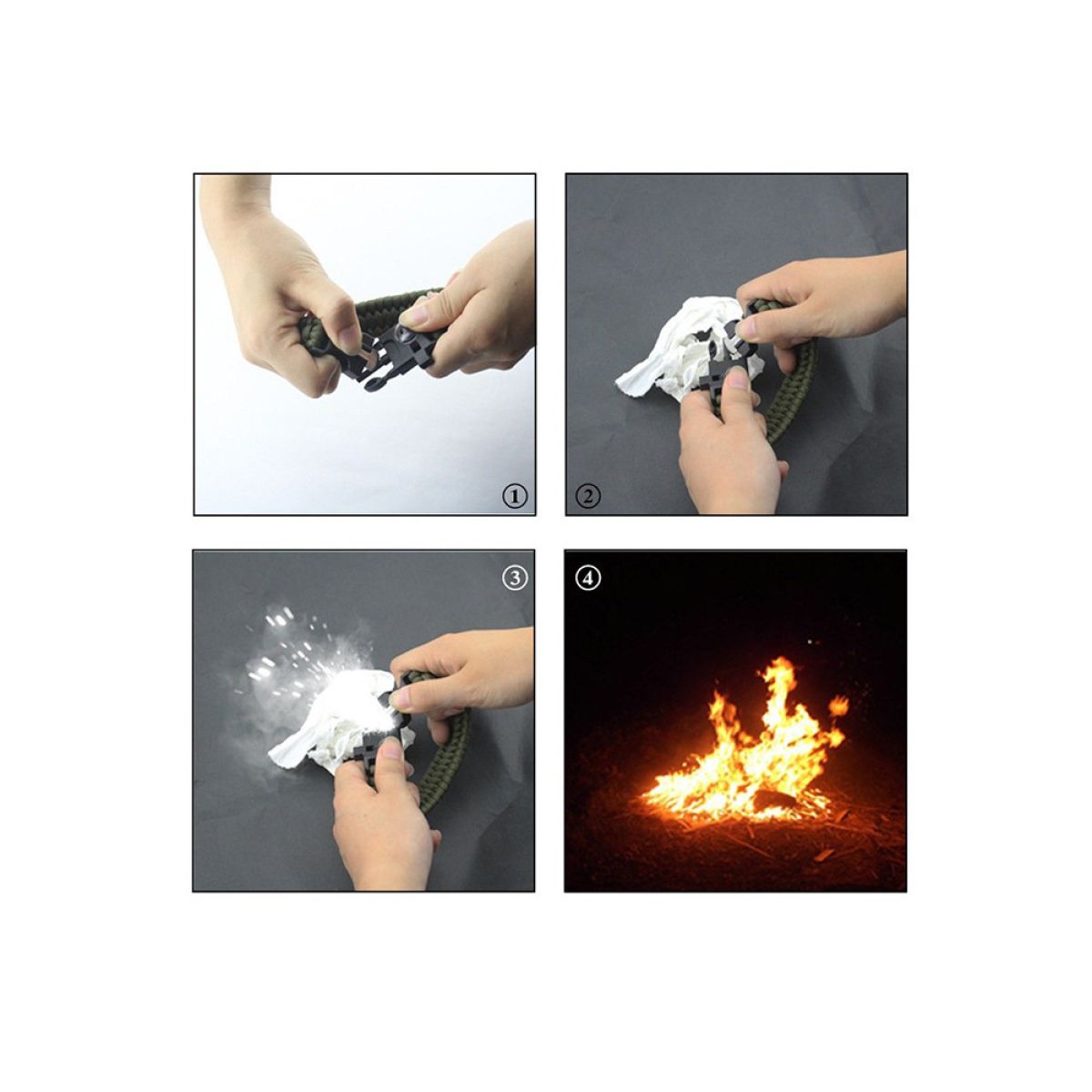 ①

②

③

④